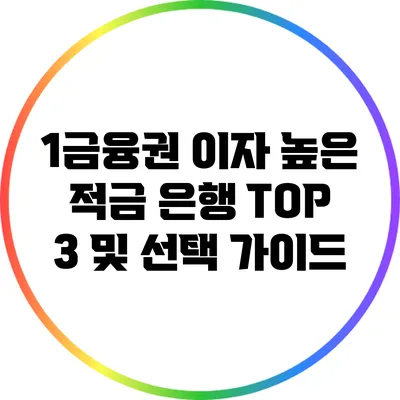 1금융권 이자 높은 적금 은행 TOP 3 및 선택 가이드