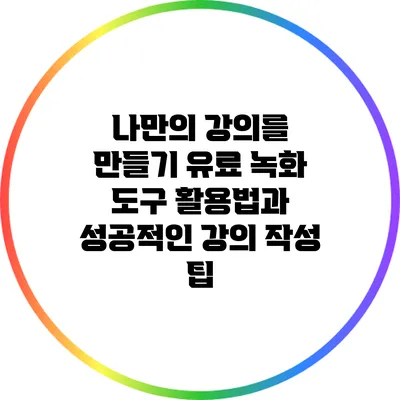 나만의 강의를 만들기 유료 녹화 도구 활용법과 성공적인 강의 작성 팁