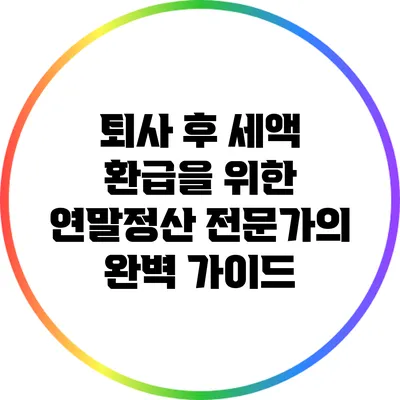 퇴사 후 세액 환급을 위한 연말정산 전문가의 완벽 가이드