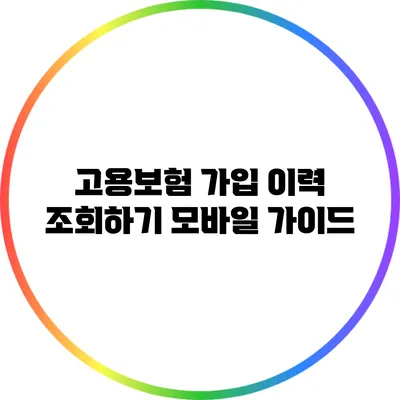 고용보험 가입 이력
조회하기 모바일 가이드