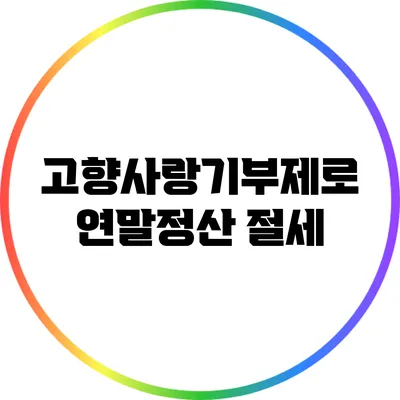 고향사랑기부제로
연말정산 절세