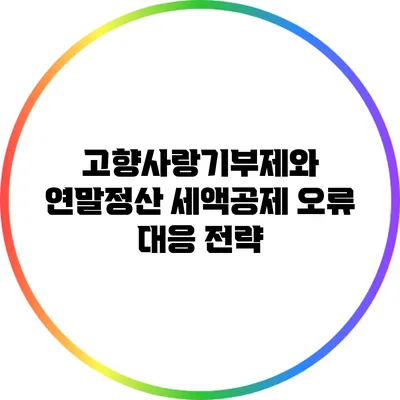 고향사랑기부제와 연말정산 세액공제 오류 대응 전략