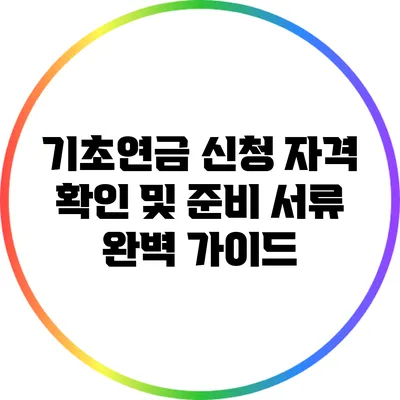 기초연금 신청 자격 확인 및 준비 서류 완벽 가이드