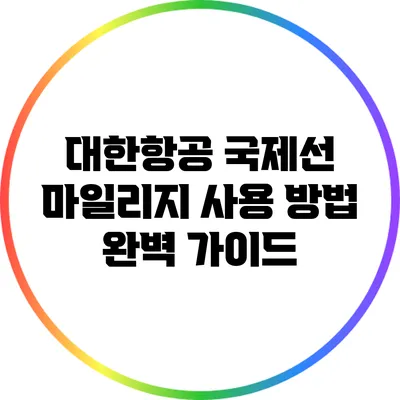 대한항공 국제선 마일리지 사용 방법 완벽 가이드