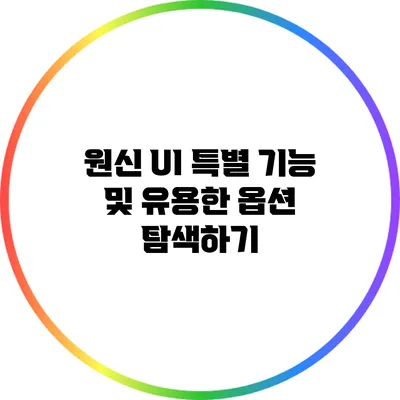 원신 UI 특별 기능 및 유용한 옵션 탐색하기